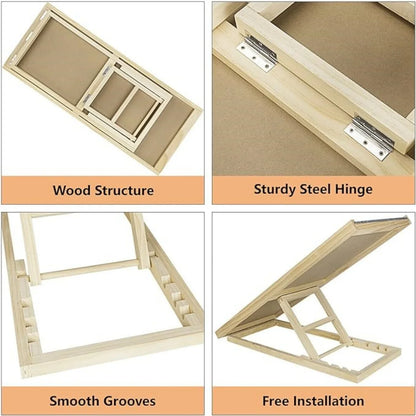 Wood Structure

Sturdy Steel Hinge

Smooth Grooves

Free Installation