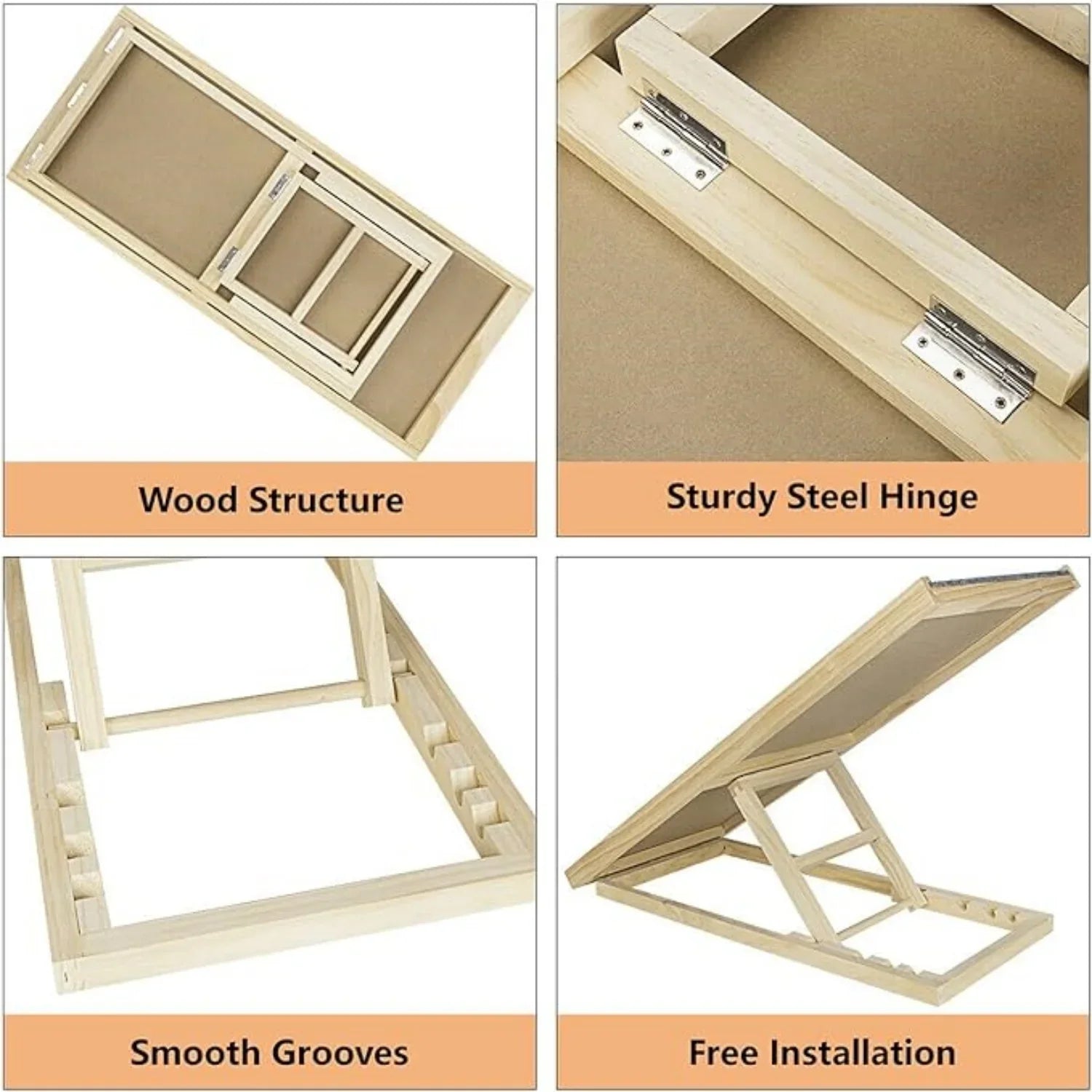 Wood Structure

Sturdy Steel Hinge

Smooth Grooves

Free Installation