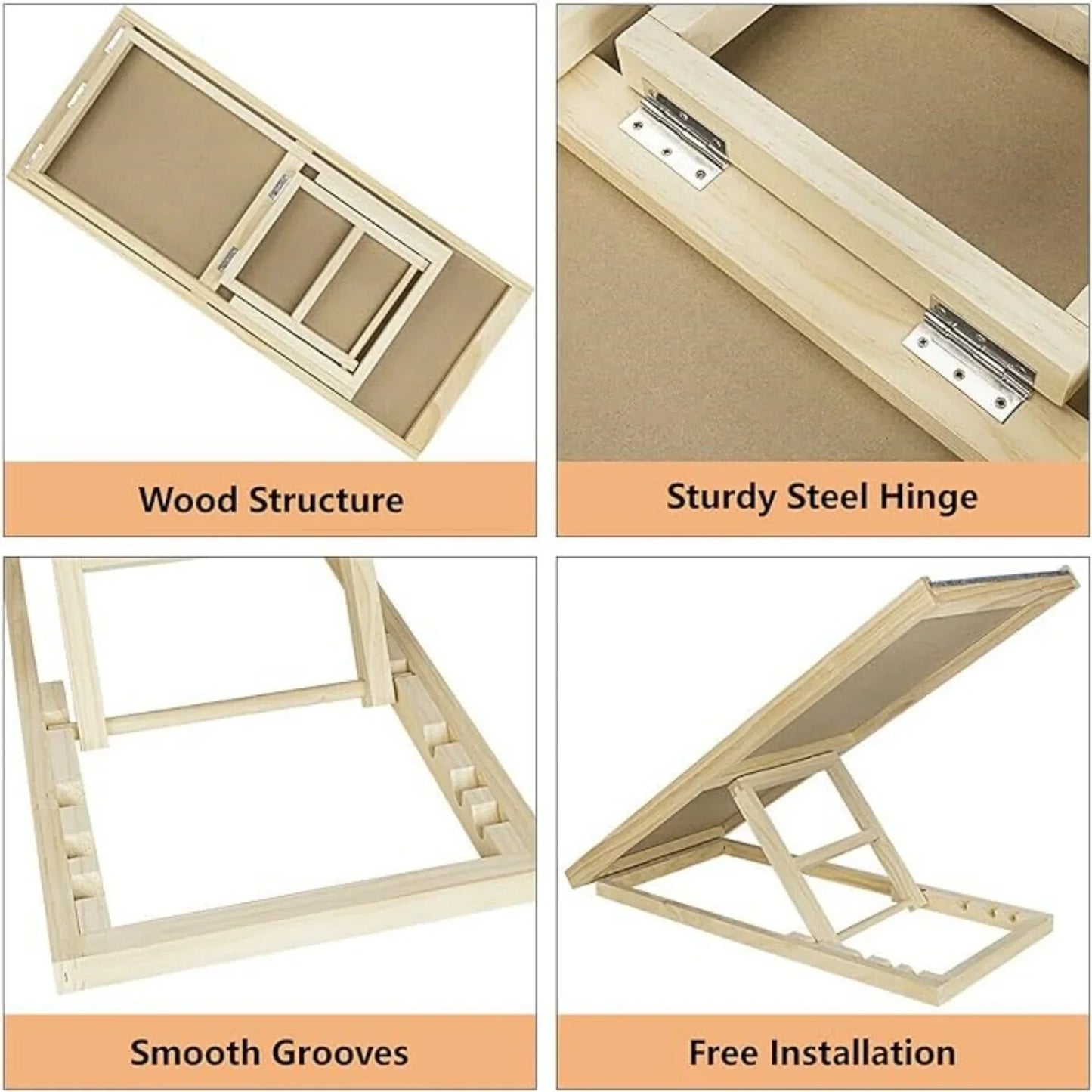 Wood Structure

Sturdy Steel Hinge

Smooth Grooves

Free Installation